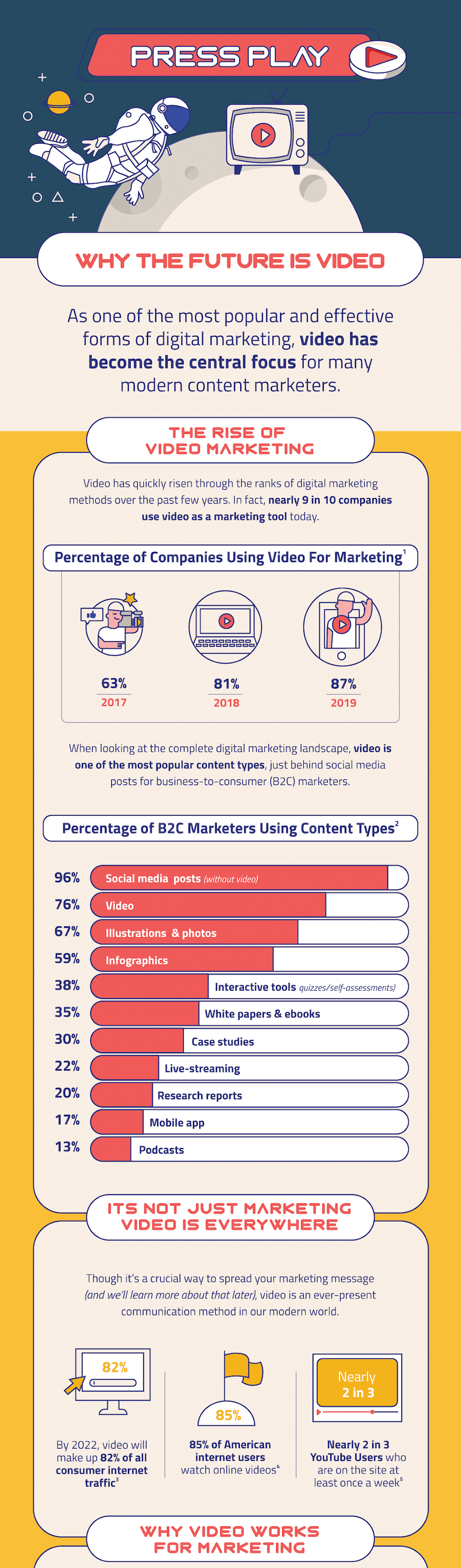 PRESS PLAY

WHY THE FUTURE IS VIDEO

As one of the most popular and effective forms of digital marketing, video has become the central focus for many modern content marketers.

THE RISE OF VIDEO MARKETING

Video has quickly risen through the ranks of digital marketing methods over the past few years. In fact, nearly 9 in 10 companies use video as a marketing tool today.

Percentage of Companies Using Video For Marketing$^1$

63%
2017

81%
2018

87%
2019

When looking at the complete digital marketing landscape, video is one of the most popular content types, just behind social media posts for business-to-consumer (B2C) marketers.

Percentage of B2C Marketers Using Content Types$^2$

96% Social media posts (without video)
76% Video
67% Illustrations & photos
59% Infographics
38% Interactive tools quizzes/self-assessments)
35% White papers & ebooks
30% Case studies
22% Live-streaming
20% Research reports
17% Mobile app
13% Podcasts

ITS NOT JUST MARKETING VIDEO IS EVERYWHERE

Though it's a crucial way to spread your marketing message (and we'll learn more about that later), video is an ever-present communication method in our modern world.

82%
By 2022, video will make up 82% of all consumer internet traffic$^3$

85%
85% of American internet users watch online videos$^4$

Nearly 2 in 3
Nearly 2 in 3 YouTube Users who are on the site at least once a week$^5$

WHY VIDEO WORKS FOR MARKETING