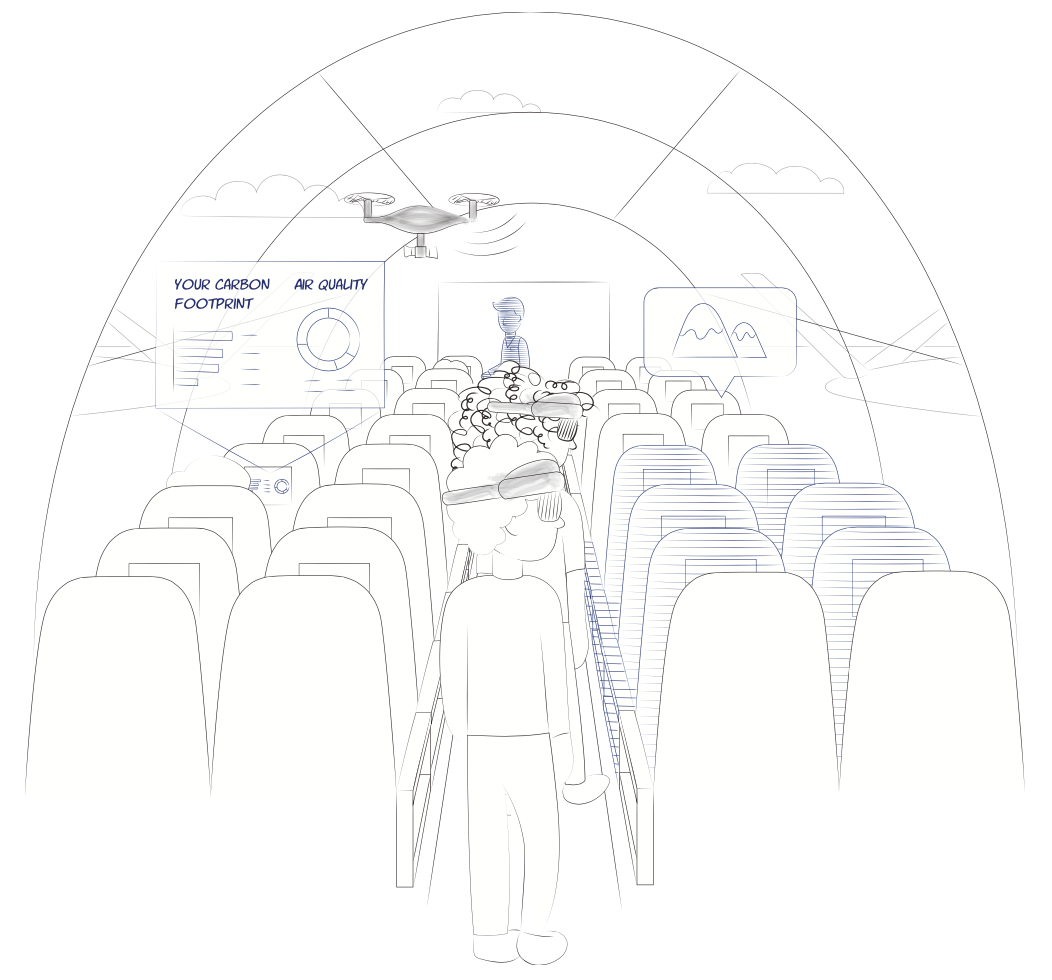 YOUR CARBON FOOTPRINT

AIR QUALITY