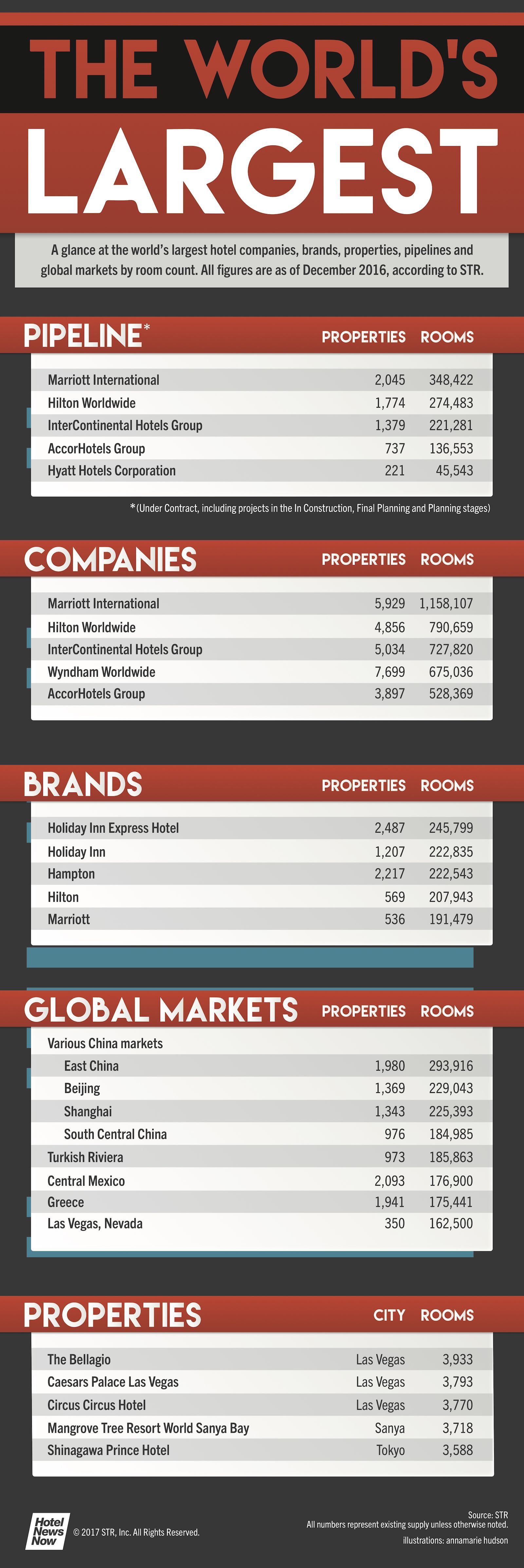 THE WORLD'S
LARGEST

A glance at the world's largest hotel companies, brands, properties, pipelines and global markets by room count. All figures are as of December 2016, according to STR.

| PIPELINE* | PROPERTIES | ROOMS |
|---|---|---|
| Marriott International | 2,045 | 348,422 |
| Hilton Worldwide | 1,774 | 274,483 |
| InterContinental Hotels Group | 1,379 | 221,281 |
| AccorHotels Group | 737 | 136,553 |
| Hyatt Hotels Corporation | 221 | 45,543 |

*(Under Contract, including projects in the In Construction, Final Planning and Planning stages)

| COMPANIES | PROPERTIES | ROOMS |
|---|---|---|
| Marriott International | 5,929 | 1,158,107 |
| Hilton Worldwide | 4,856 | 790,659 |
| InterContinental Hotels Group | 5,034 | 727,820 |
| Wyndham Worldwide | 7,699 | 675,036 |
| AccorHotels Group | 3,897 | 528,369 |

| BRANDS | PROPERTIES | ROOMS |
|---|---|---|
| Holiday Inn Express Hotel | 2,487 | 245,799 |
| Holiday Inn | 1,207 | 222,835 |
| Hampton | 2,217 | 222,543 |
| Hilton | 569 | 207,943 |
| Marriott | 536 | 191,479 |

| GLOBAL MARKETS | PROPERTIES | ROOMS |
|---|---|---|
| Various China markets | | |
| East China | 1,980 | 293,916 |
| Beijing | 1,369 | 229,043 |
| Shanghai | 1,343 | 225,393 |
| South Central China | 976 | 184,985 |
| Turkish Riviera | 973 | 185,863 |
| Central Mexico | 2,093 | 176,900 |
| Greece | 1,941 | 175,441 |
| Las Vegas, Nevada | 350 | 162,500 |

| PROPERTIES | CITY | ROOMS |
|---|---|---|
| The Bellagio | Las Vegas | 3,933 |
| Caesars Palace Las Vegas | Las Vegas | 3,793 |
| Circus Circus Hotel | Las Vegas | 3,770 |
| Mangrove Tree Resort World Sanya Bay | Sanya | 3,718 |
| Shinagawa Prince Hotel | Tokyo | 3,588 |

Hotel News Now © 2017 STR, Inc. All Rights Reserved.

Source: STR
All numbers represent existing supply unless otherwise noted.
illustrations: annamarie hudson