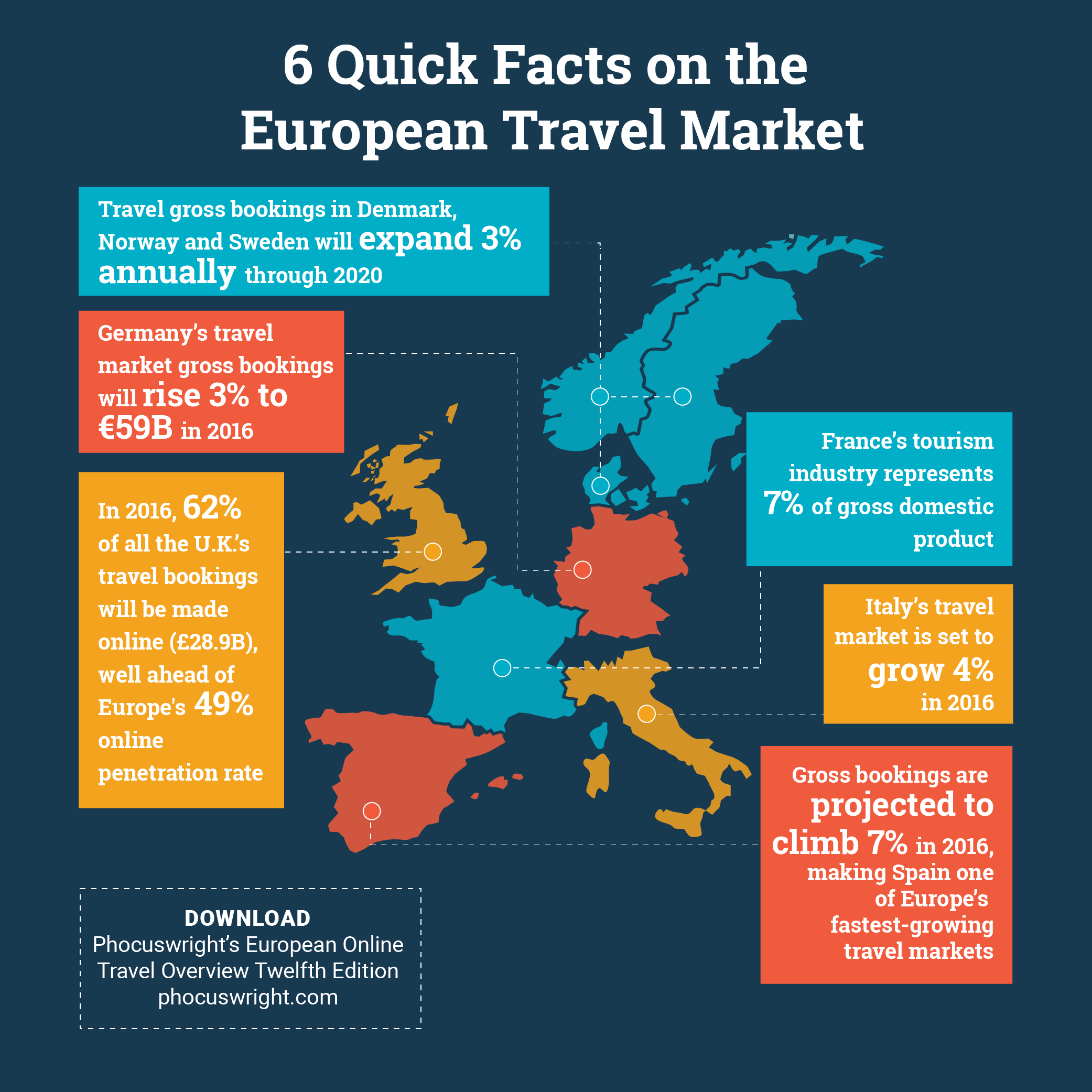 6 Quick Facts on the European Travel Market

Travel gross bookings in Denmark, Norway and Sweden will expand 3% annually through 2020

Germany's travel market gross bookings will rise 3% to €59B in 2016

In 2016, 62% of all the U.K.'s travel bookings will be made online (£28.9B), well ahead of Europe's 49% online penetration rate

France's tourism industry represents 7% of gross domestic product

Italy's travel market is set to grow 4% in 2016

Gross bookings are projected to climb 7% in 2016, making Spain one of Europe's fastest-growing travel markets

DOWNLOAD
Phocuswright's European Online Travel Overview Twelfth Edition
phocuswright.com